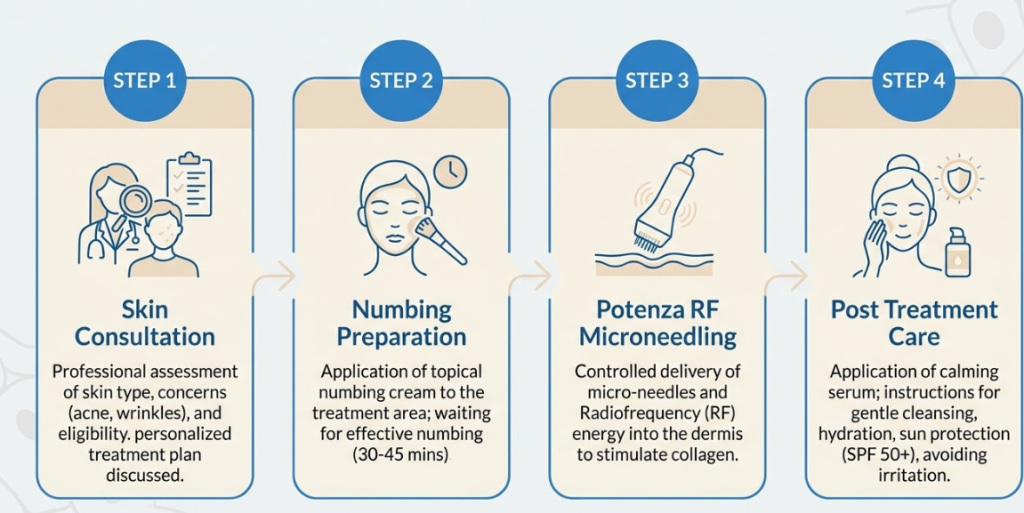 STEP 1

Skin Consultation

Professional assessment of skin type, concerns (acne, wrinkles), and eligibility. personalized treatment plan discussed.

STEP 2

Numbing Preparation

Application of topical numbing cream to the treatment area; waiting for effective numbing (30-45 mins)

STEP 3

Potenza RF Microneedling

Controlled delivery of micro-needles and Radiofrequency (RF) energy into the dermis to stimulate collagen.

STEP 4

Post Treatment Care

Application of calming serum; instructions for gentle cleansing, hydration, sun protection (SPF 50+), avoiding irritation.