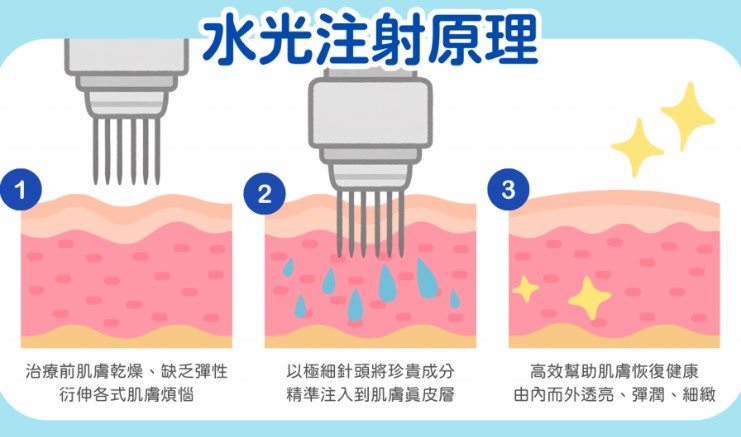 水光注射原理

1

治療前肌膚乾燥、缺乏彈性
衍伸各式肌膚煩惱

2

以極細針頭將珍貴成分
精準注入到肌膚真皮層

3

高效幫助肌膚恢復健康
由內而外透亮、彈潤、細緻